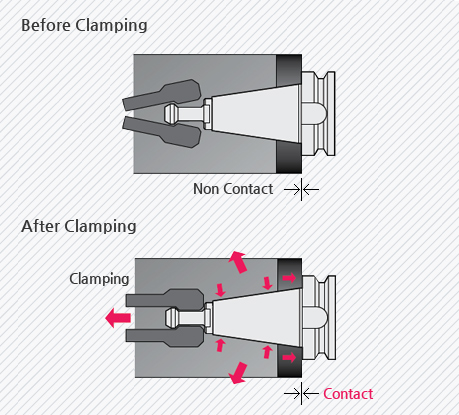 Before Clamping

Non Contact

After Clamping

Clamping

Contact