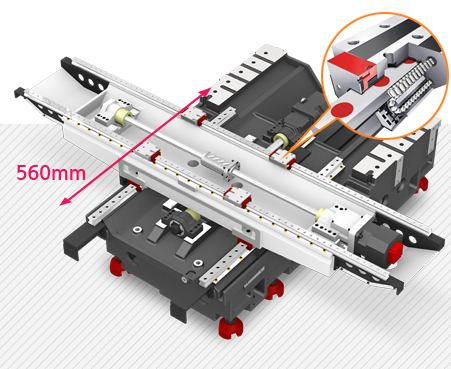 560mm