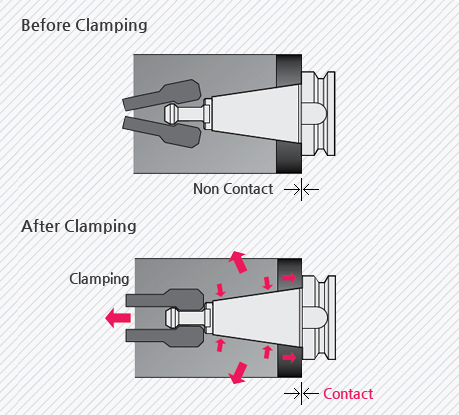 Before Clamping

Non Contact

After Clamping

Clamping

Contact